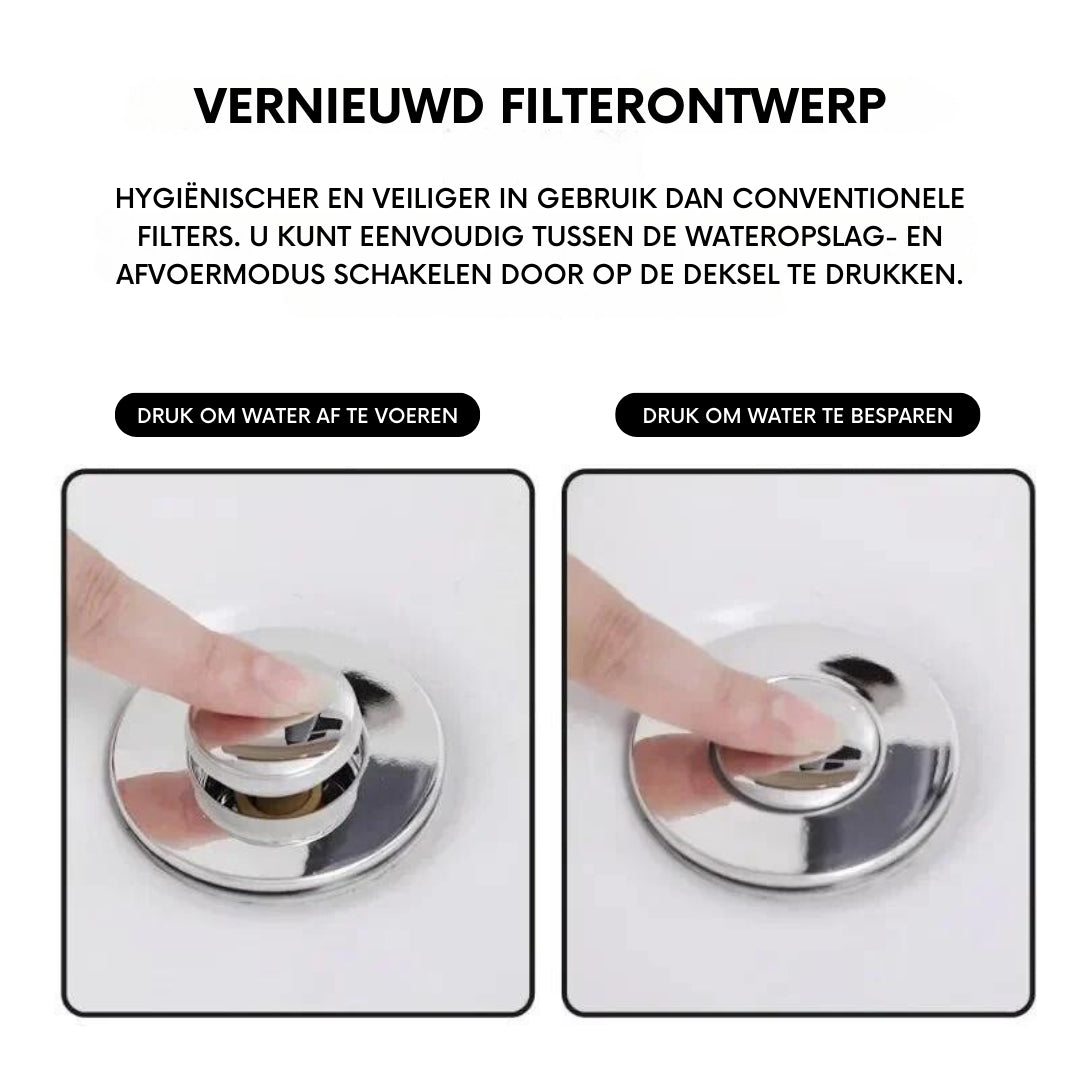 VERNIEUWD FILTERONTWERP

HYGIËNISCHER EN VEILIGER IN GEBRUIK DAN CONVENTIONELE FILTERS. U KUNT EENVOUDIG TUSSEN DE WATEROPSLAG- EN AFVOERMODUS SCHAKELEN DOOR OP DE DEKSEL TE DRUKKEN.

DRUK OM WATER AF TE VOEREN

DRUK OM WATER TE BESPAREN